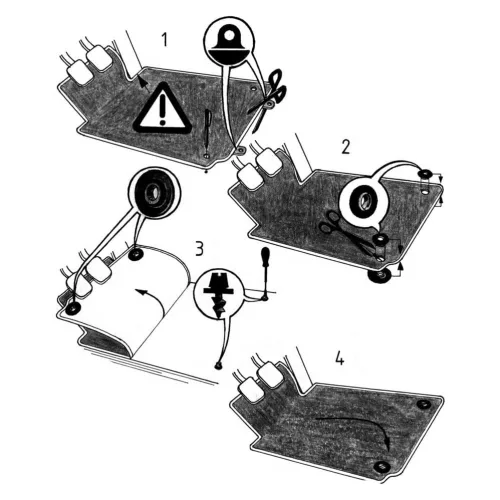 1

2

3

4