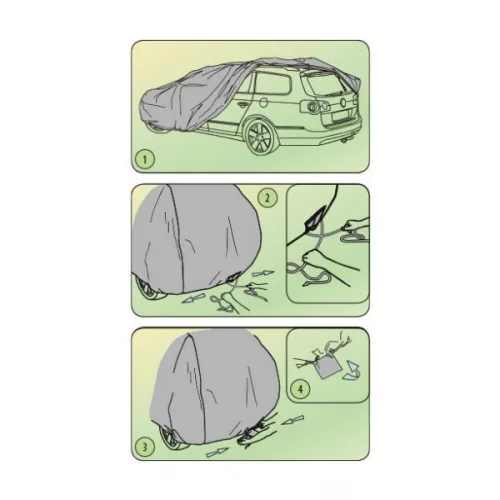 1

2

3

4